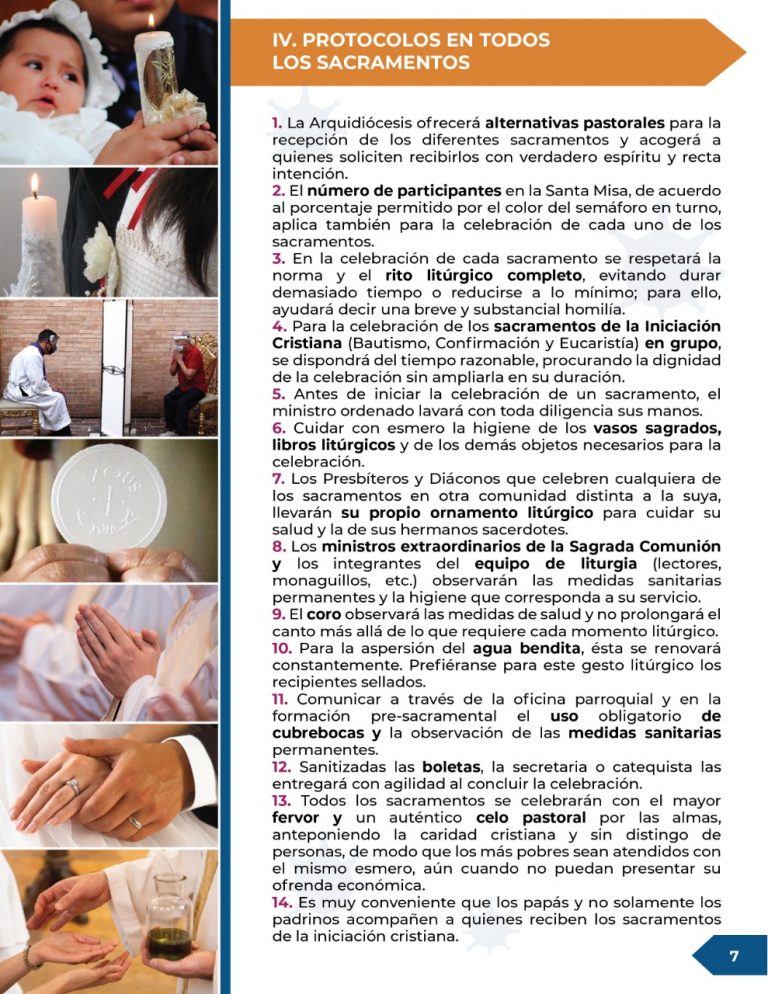 IV. PROTOCOLOS EN TODOS LOS SACRAMENTOS

1. La Arquidiócesis ofrecerá alternativas pastorales para la recepción de los diferentes sacramentos y acogerá a quienes soliciten recibirlos con verdadero espíritu y recta intención.
2. El número de participantes en la Santa Misa, de acuerdo al porcentaje permitido por el color del semáforo en turno, aplica también para la celebración de cada uno de los sacramentos.
3. En la celebración de cada sacramento se respetará la norma y el rito litúrgico completo, evitando durar demasiado tiempo o reducirse a lo mínimo; para ello, ayudará decir una breve y substancial homilía.
4. Para la celebración de los sacramentos de la Iniciación Cristiana (Bautismo, Confirmación y Eucaristía) en grupo, se dispondrá del tiempo razonable, procurando la dignidad de la celebración sin ampliarla en su duración.
5. Antes de iniciar la celebración de un sacramento, el ministro ordenado lavará con toda diligencia sus manos.
6. Cuidar con esmero la higiene de los vasos sagrados, libros litúrgicos y de los demás objetos necesarios para la celebración.
7. Los Presbíteros y Diáconos que celebren cualquiera de los sacramentos en otra comunidad distinta a la suya, llevarán su propio ornamento litúrgico para cuidar su salud y la de sus hermanos sacerdotes.
8. Los ministros extraordinarios de la Sagrada Comunión y los integrantes del equipo de liturgia (lectores, monaguillos, etc.) observarán las medidas sanitarias permanentes y la higiene que corresponda a su servicio.
9. El coro observará las medidas de salud y no prolongará el canto más allá de lo que requiere cada momento litúrgico.
10. Para la aspersión del agua bendita, ésta se renovará constantemente. Prefiéranse para este gesto litúrgico los recipientes sellados.
11. Comunicar a través de la oficina parroquial y en la formación pre-sacramental el uso obligatorio de cubrebocas y la observación de las medidas sanitarias permanentes.
12. Sanitizadas las boletas, la secretaria o catequista las entregará con agilidad al concluir la celebración.
13. Todos los sacramentos se celebrarán con el mayor fervor y un auténtico celo pastoral por las almas, anteponiendo la caridad cristiana y sin distingo de personas, de modo que los más pobres sean atendidos con el mismo esmero, aún cuando no puedan presentar su ofrenda económica.
14. Es muy conveniente que los papás y no solamente los padrinos acompañen a quienes reciben los sacramentos de la iniciación cristiana.

7