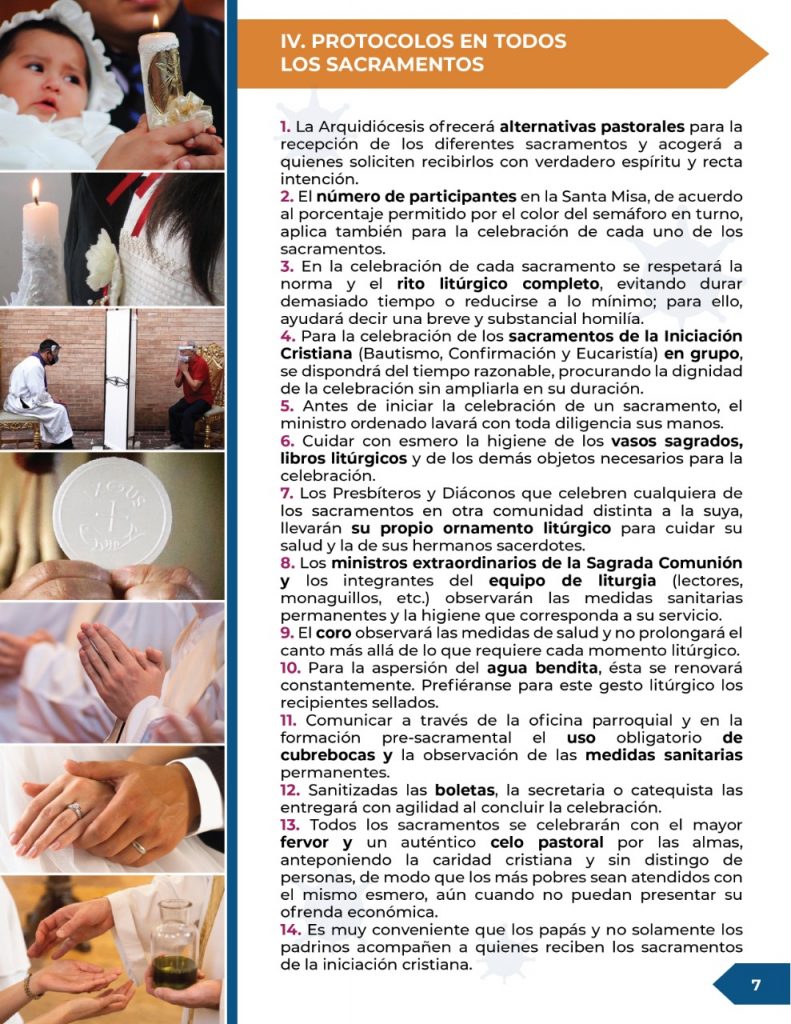 IV. PROTOCOLOS EN TODOS LOS SACRAMENTOS

1. La Arquidiócesis ofrecerá alternativas pastorales para la recepción de los diferentes sacramentos y acogerá a quienes soliciten recibirlos con verdadero espíritu y recta intención.
2. El número de participantes en la Santa Misa, de acuerdo al porcentaje permitido por el color del semáforo en turno, aplica también para la celebración de cada uno de los sacramentos.
3. En la celebración de cada sacramento se respetará la norma y el rito litúrgico completo, evitando durar demasiado tiempo o reducirse a lo mínimo; para ello, ayudará decir una breve y substancial homilía.
4. Para la celebración de los sacramentos de la Iniciación Cristiana (Bautismo, Confirmación y Eucaristía) en grupo, se dispondrá del tiempo razonable, procurando la dignidad de la celebración sin ampliarla en su duración.
5. Antes de iniciar la celebración de un sacramento, el ministro ordenado lavará con toda diligencia sus manos.
6. Cuidar con esmero la higiene de los vasos sagrados, libros litúrgicos y de los demás objetos necesarios para la celebración.
7. Los Presbíteros y Diáconos que celebren cualquiera de los sacramentos en otra comunidad distinta a la suya, llevarán su propio ornamento litúrgico para cuidar su salud y la de sus hermanos sacerdotes.
8. Los ministros extraordinarios de la Sagrada Comunión y los integrantes del equipo de liturgia (lectores, monaguillos, etc.) observarán las medidas sanitarias permanentes y la higiene que corresponda a su servicio.
9. El coro observará las medidas de salud y no prolongará el canto más allá de lo que requiere cada momento litúrgico.
10. Para la aspersión del agua bendita, ésta se renovará constantemente. Prefiéranse para este gesto litúrgico los recipientes sellados.
11. Comunicar a través de la oficina parroquial y en la formación pre-sacramental el uso obligatorio de cubrebocas y la observación de las medidas sanitarias permanentes.
12. Sanitizadas las boletas, la secretaria o catequista las entregará con agilidad al concluir la celebración.
13. Todos los sacramentos se celebrarán con el mayor fervor y un auténtico celo pastoral por las almas, anteponiendo la caridad cristiana y sin distingo de personas, de modo que los más pobres sean atendidos con el mismo esmero, aún cuando no puedan presentar su ofrenda económica.
14. Es muy conveniente que los papás y no solamente los padrinos acompañen a quienes reciben los sacramentos de la iniciación cristiana.

7